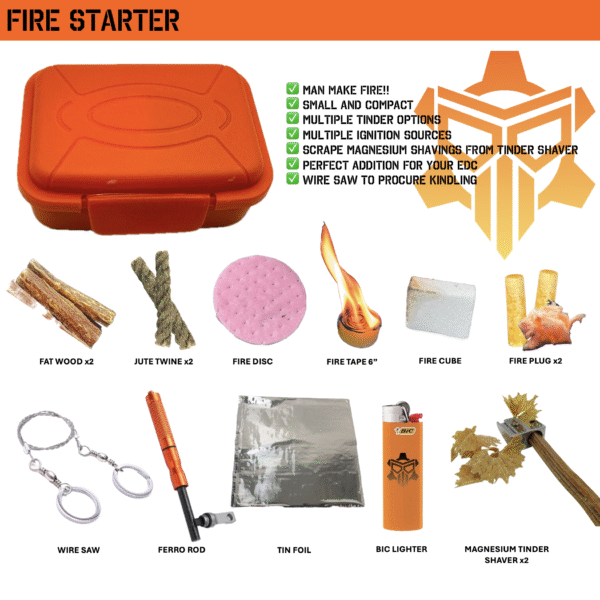 FIRE STARTER

✅ MAN MAKE FIRE!!
✅ SMALL AND COMPACT
✅ MULTIPLE TINDER OPTIONS
✅ MULTIPLE IGNITION SOURCES
✅ SCRAPE MAGNESIUM SHAVINGS FROM TINDER SHAVER
✅ PERFECT ADDITION FOR YOUR EDC
✅ WIRE SAW TO PROCURE KINDLING

FAT WOOD x2

JUTE TWINE x2

FIRE DISC

FIRE TAPE 6"

FIRE CUBE

FIRE PLUG x2

WIRE SAW

FERRO ROD

TIN FOIL

BIC

BIC LIGHTER

MAGNESIUM TINDER SHAVER x2