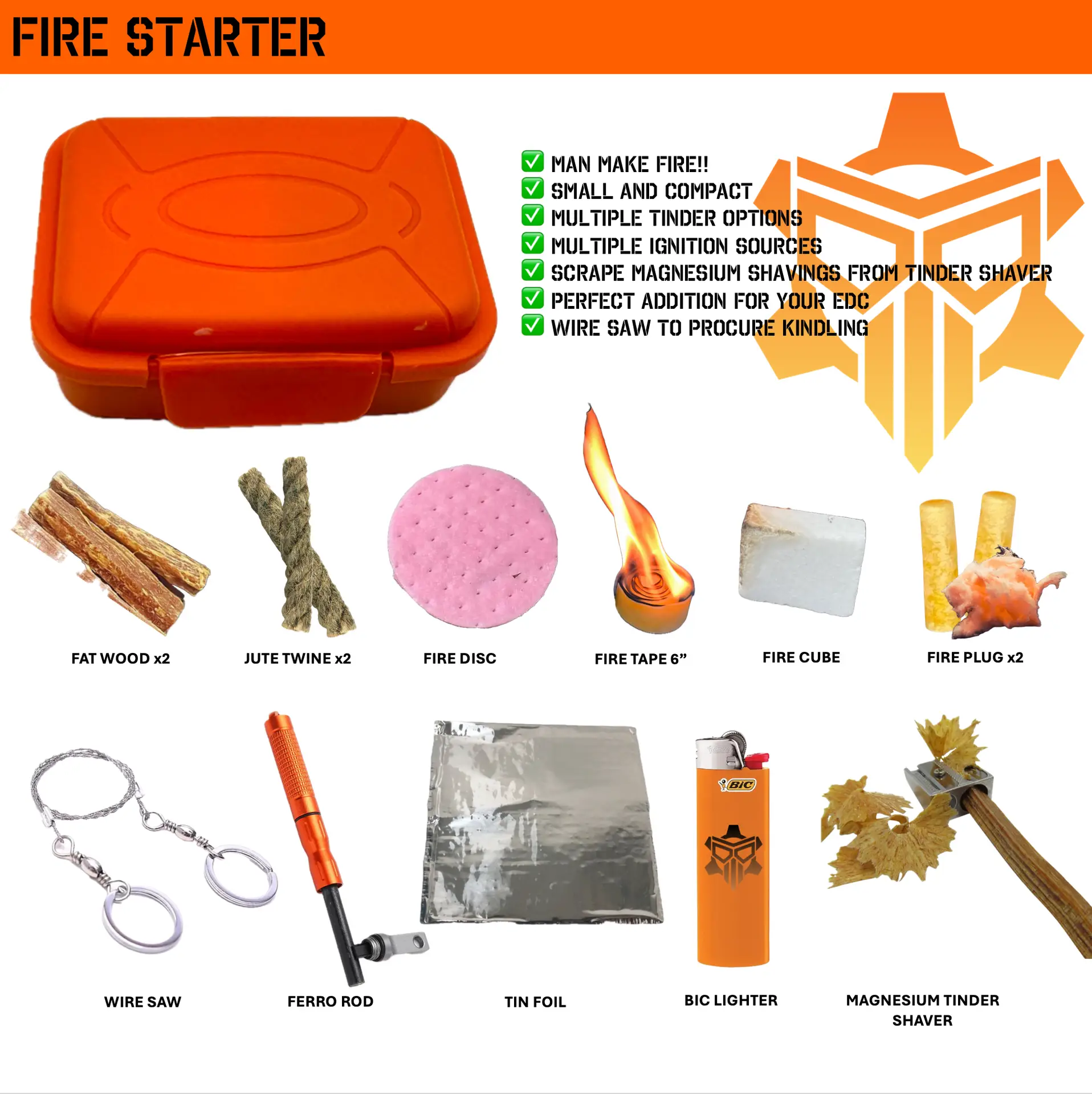 FIRE STARTER

✅ MAN MAKE FIRE!!
✅ SMALL AND COMPACT
✅ MULTIPLE TINDER OPTIONS
✅ MULTIPLE IGNITION SOURCES
✅ SCRAPE MAGNESIUM SHAVINGS FROM TINDER SHAVER
✅ PERFECT ADDITION FOR YOUR EDC
✅ WIRE SAW TO PROCURE KINDLING

FAT WOOD x2

JUTE TWINE x2

FIRE DISC

FIRE TAPE 6”

FIRE CUBE

FIRE PLUG x2

BIC

WIRE SAW

FERRO ROD

TIN FOIL

BIC LIGHTER

MAGNESIUM TINDER SHAVER