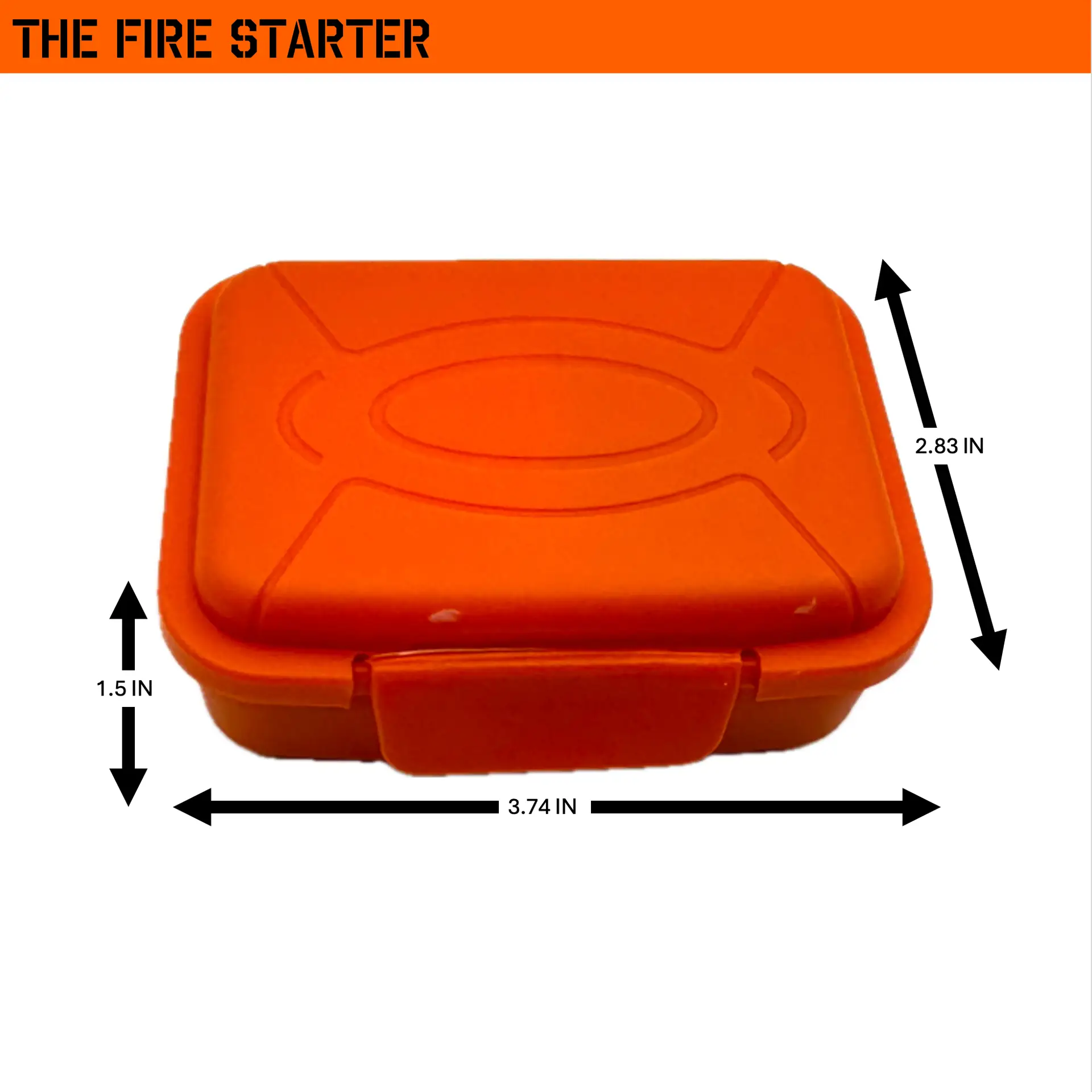 THE FIRE STARTER

2.83 IN

1.5 IN

3.74 IN