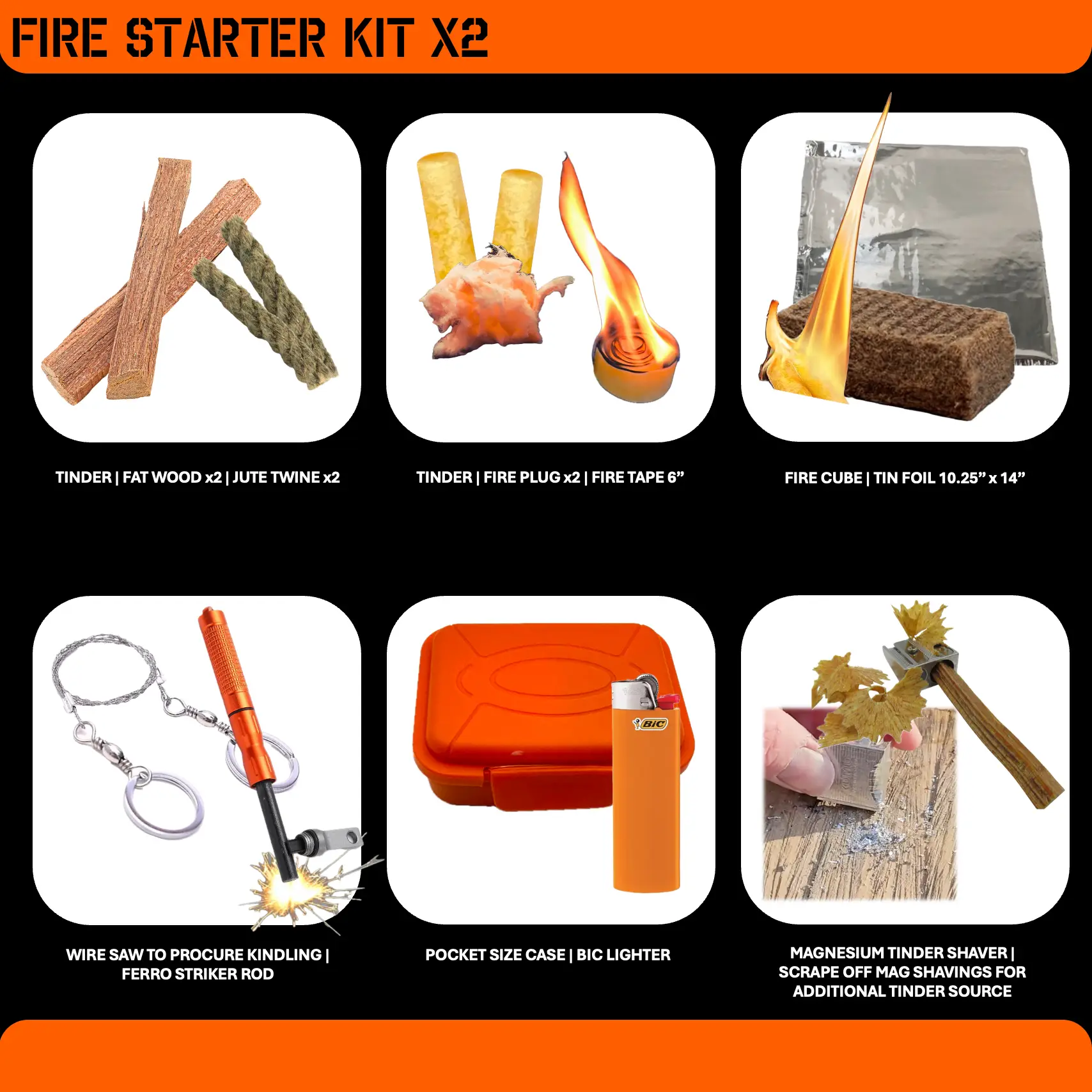 FIRE STARTER KIT X2

TINDER | FAT WOOD x2 | JUTE TWINE x2

TINDER | FIRE PLUG x2 | FIRE TAPE 6”

FIRE CUBE | TIN FOIL 10.25” x 14”

BIC

WIRE SAW TO PROCURE KINDLING | FERRO STRIKER ROD

POCKET SIZE CASE | BIC LIGHTER

MAGNESIUM TINDER SHAVER | SCRAPE OFF MAG SHAVINGS FOR ADDITIONAL TINDER SOURCE