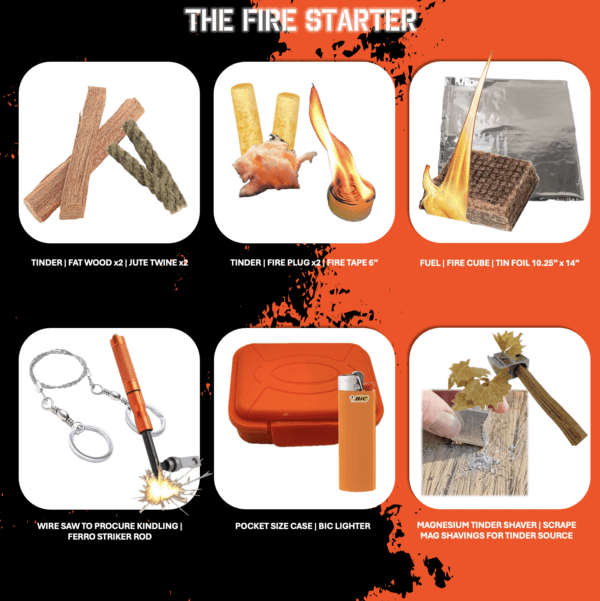 THE FIRE STARTER

TINDER | FAT WOOD x2 | JUTE TWINE x2

TINDER | FIRE PLUG x2 | FIRE TAPE 6"

FUEL | FIRE CUBE | TIN FOIL 10.25" x 14"

WIRE SAW TO PROCURE KINDLING | FERRO STRIKER ROD

BIC

POCKET SIZE CASE | BIC LIGHTER

MAGNESIUM TINDER SHAVER | SCRAPE MAG SHAVINGS FOR TINDER SOURCE