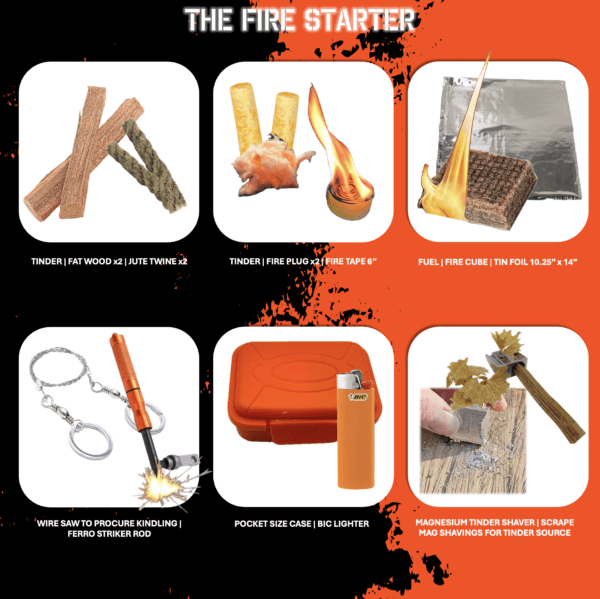 THE FIRE STARTER

TINDER | FAT WOOD x2 | JUTE TWINE x2

TINDER | FIRE PLUG x2 | FIRE TAPE 6"

FUEL | FIRE CUBE | TIN FOIL 10.25" x 14"

WIRE SAW TO PROCURE KINDLING | FERRO STRIKER ROD

BIC

POCKET SIZE CASE | BIC LIGHTER

MAGNESIUM TINDER SHAVER | SCRAPE MAG SHAVINGS FOR TINDER SOURCE